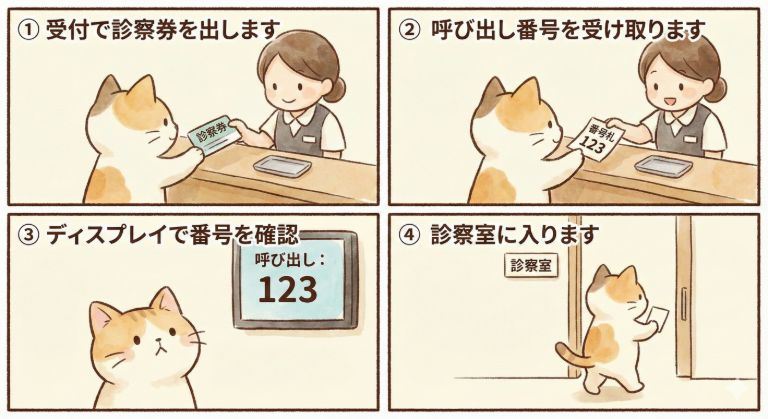 ① 受付で診察券を出します

診察券

② 呼び出し番号を受け取ります

番号札
123

③ ディスプレイで番号を確認

呼び出し：
123

④ 診察室に入ります

診察室